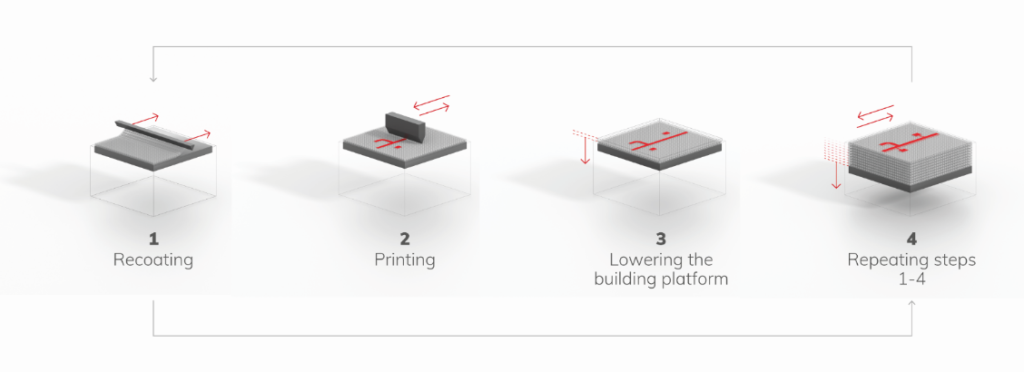 1
Recoating

2
Printing

3
Lowering the building platform

4
Repeating steps 1-4