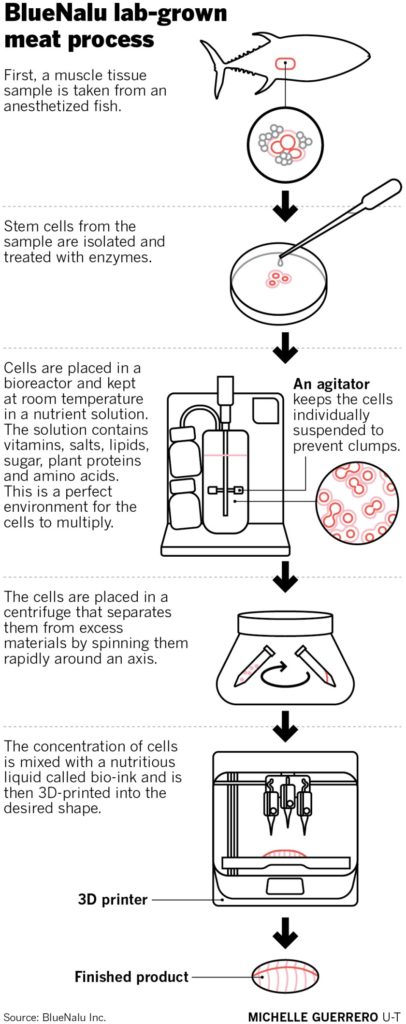 BlueNalu lab-grown meat process

First, a muscle tissue sample is taken from an anesthetized fish.

Stem cells from the sample are isolated and treated with enzymes.

Cells are placed in a bioreactor and kept at room temperature in a nutrient solution. The solution contains vitamins, salts, lipids, sugar, plant proteins and amino acids. This is a perfect environment for the cells to multiply.

An agitator keeps the cells individually suspended to prevent clumps.

The cells are placed in a centrifuge that separates them from excess materials by spinning them rapidly around an axis.

The concentration of cells is mixed with a nutritious liquid called bio-ink and is then 3D-printed into the desired shape.

3D printer

Finished product

Source: BlueNalu Inc.

MICHELLE GUERRERO U-T